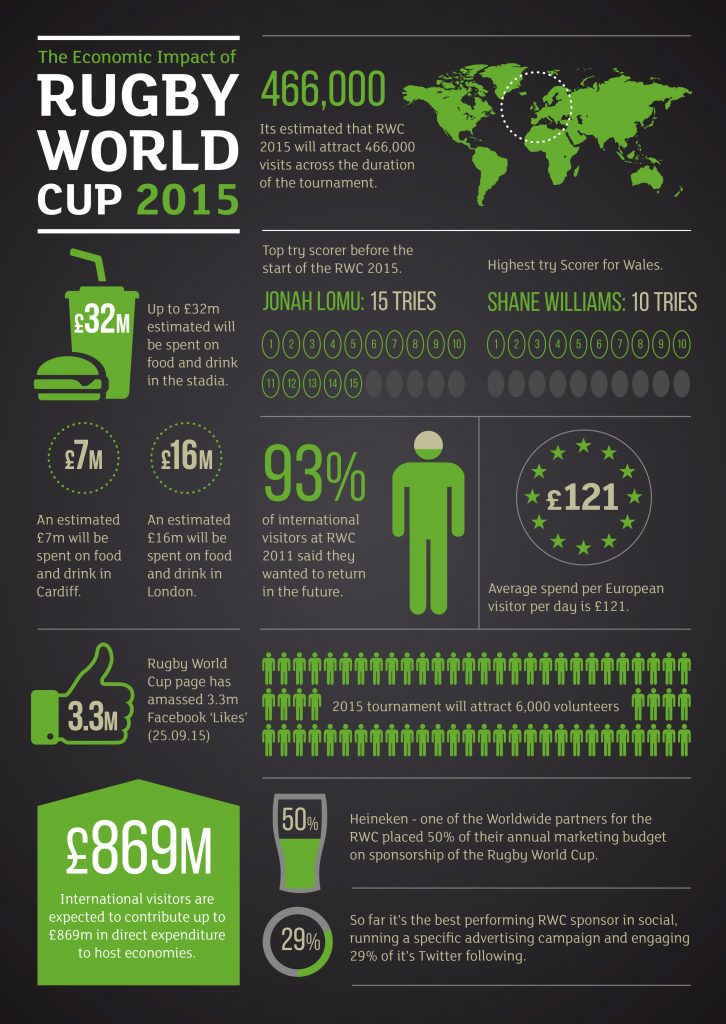 The Economic Impact of
RUGBY WORLD CUP 2015

466,000
Its estimated that RWC 2015 will attract 466,000 visits across the duration of the tournament.

£32M
Up to £32m estimated will be spent on food and drink in the stadia.

Top try scorer before the start of the RWC 2015.
JONAH LOMU: 15 TRIES
1 2 3 4 5 6 7 8 9 10 11 12 13 14 15

Highest try Scorer for Wales.
SHANE WILLIAMS: 10 TRIES
1 2 3 4 5 6 7 8 9 10

£7M
An estimated £7m will be spent on food and drink in Cardiff.

£16M
An estimated £16m will be spent on food and drink in London.

93%
of international visitors at RWC 2011 said they wanted to return in the future.

£121
Average spend per European visitor per day is £121.

3.3M
Rugby World Cup page has amassed 3.3m Facebook 'Likes' (25.09.15)

2015 tournament will attract 6,000 volunteers

£869M
International visitors are expected to contribute up to £869m in direct expenditure to host economies.

50%
Heineken - one of the Worldwide partners for the RWC placed 50% of their annual marketing budget on sponsorship of the Rugby World Cup.

29%
So far it's the best performing RWC sponsor in social, running a specific advertising campaign and engaging 29% of it's Twitter following.