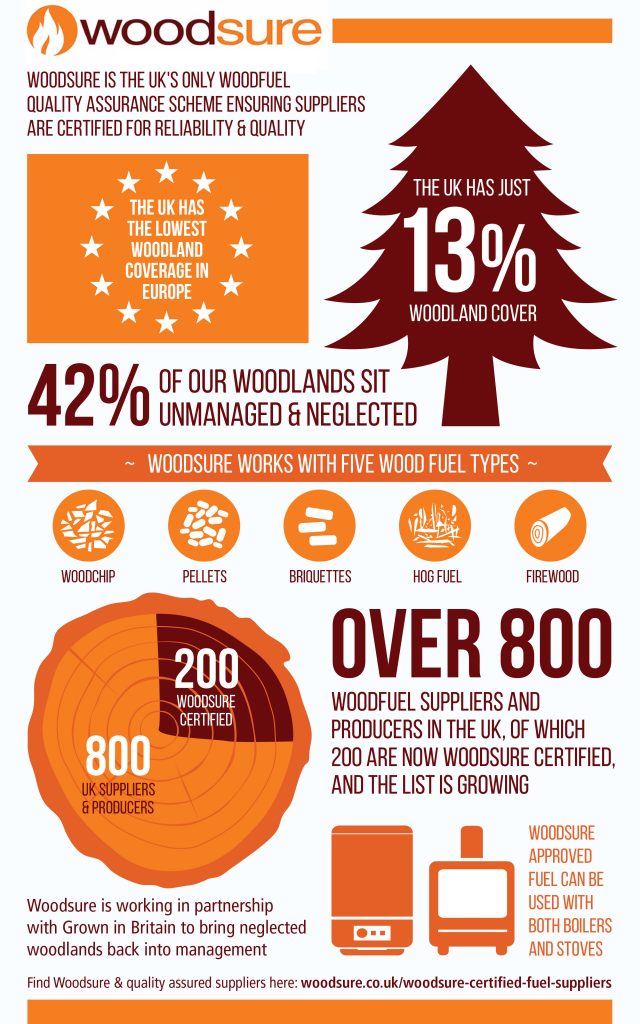 woodsure

WOODSURE IS THE UK'S ONLY WOODFUEL QUALITY ASSURANCE SCHEME ENSURING SUPPLIERS ARE CERTIFIED FOR RELIABILITY & QUALITY

THE UK HAS THE LOWEST WOODLAND COVERAGE IN EUROPE

THE UK HAS JUST 13% WOODLAND COVER

42% OF OUR WOODLANDS SIT UNMANAGED & NEGLECTED

~ WOODSURE WORKS WITH FIVE WOOD FUEL TYPES ~

WOODCHIP

PELLETS

BRIQUETTES

HOG FUEL

FIREWOOD

200 WOODSURE CERTIFIED

800 UK SUPPLIERS & PRODUCERS

OVER 800

WOODFUEL SUPPLIERS AND PRODUCERS IN THE UK, OF WHICH 200 ARE NOW WOODSURE CERTIFIED, AND THE LIST IS GROWING

Woodsure is working in partnership with Grown in Britain to bring neglected woodlands back into management

WOODSURE APPROVED FUEL CAN BE USED WITH BOTH BOILERS AND STOVES

Find Woodsure & quality assured suppliers here: woodsure.co.uk/woodsure-certified-fuel-suppliers